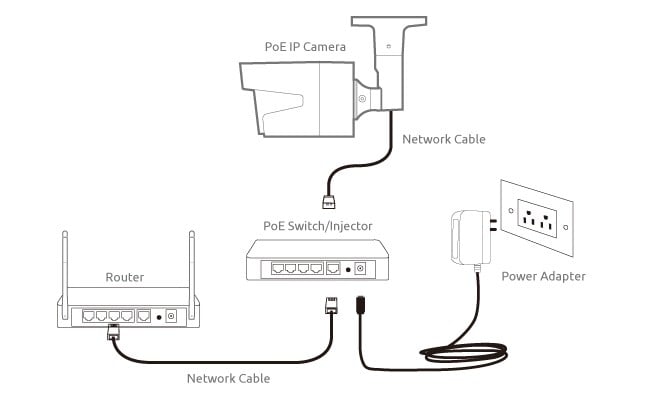 PoE IP Camera

Network Cable

PoE Switch/Injector

Router

Power Adapter

Network Cable